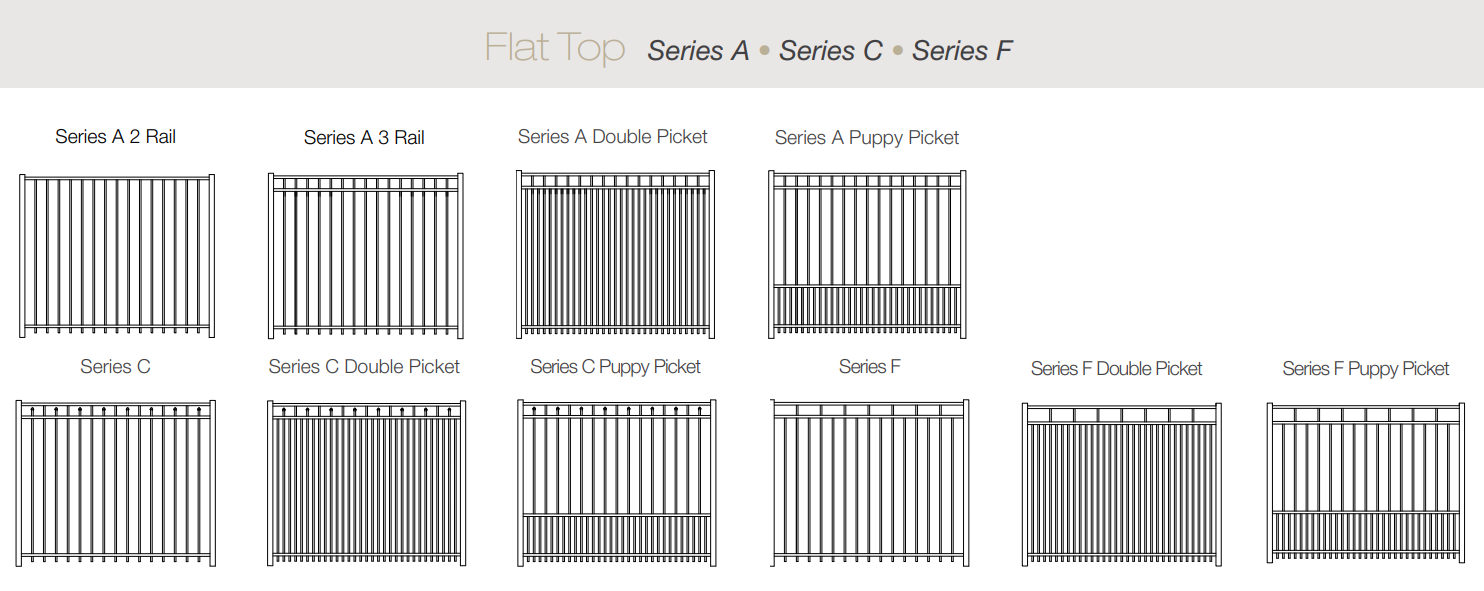 Flat Top Series A • Series C • Series F

Series A 2 Rail

Series A 3 Rail

Series A Double Picket

Series A Puppy Picket

Series C

Series C Double Picket

Series C Puppy Picket

Series F

Series F Double Picket

Series F Puppy Picket